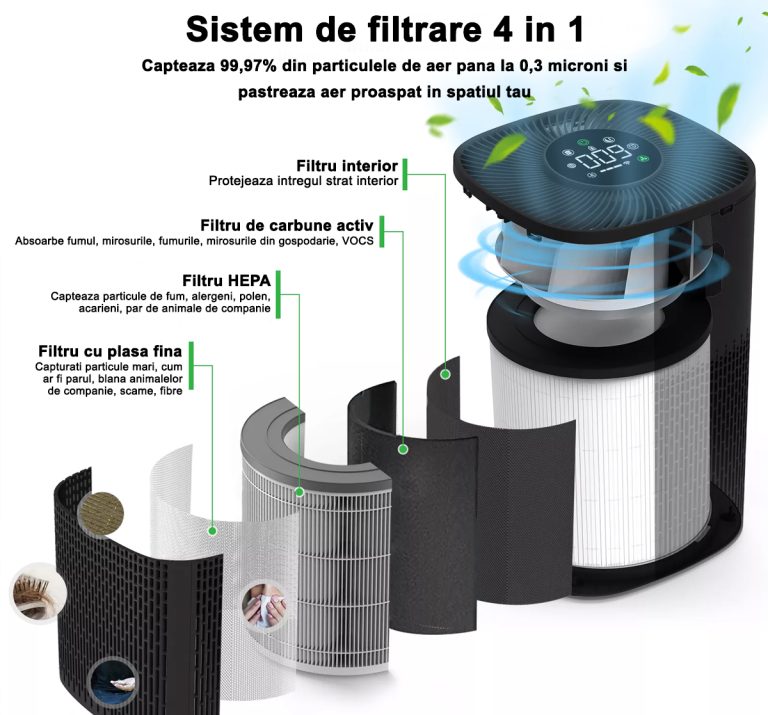 Sistem de filtrare 4 in 1

Capteaza 99,97% din particulele de aer pana la 0,3 microni si pastreaza aer proaspat in spatiul tau

Filtru interior
Protejeaza intregul strat interior

Filtru de carbune activ
Absoarbe fumul, mirosurile, fumurile, mirosurile din gospodarie, VOCS

Filtru HEPA
Capteaza particule de fum, alergeni, polen, acarieni, par de animale de companie

Filtru cu plasa fina
Capturati particule mari, cum ar fi parul, blana animalelor de companie, scame, fibre

009