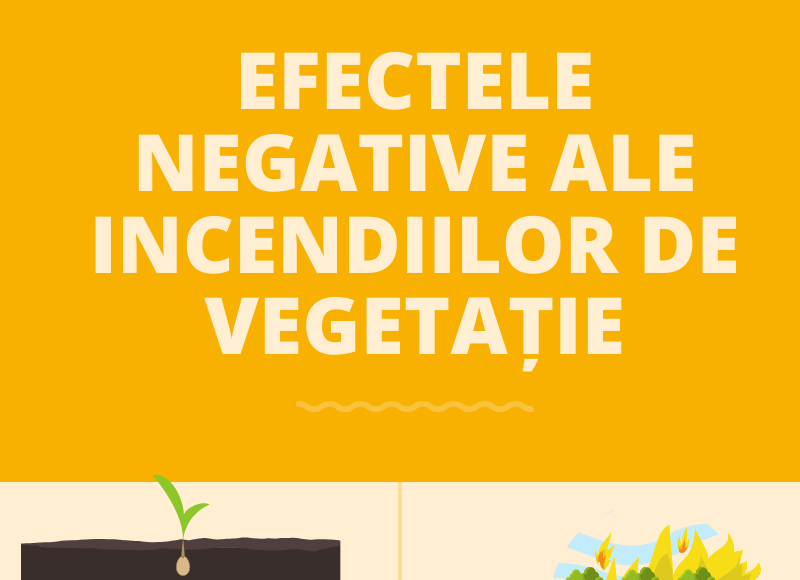 EFECTELE NEGATIVE ALE INCENDIILOR DE VEGETAȚIE