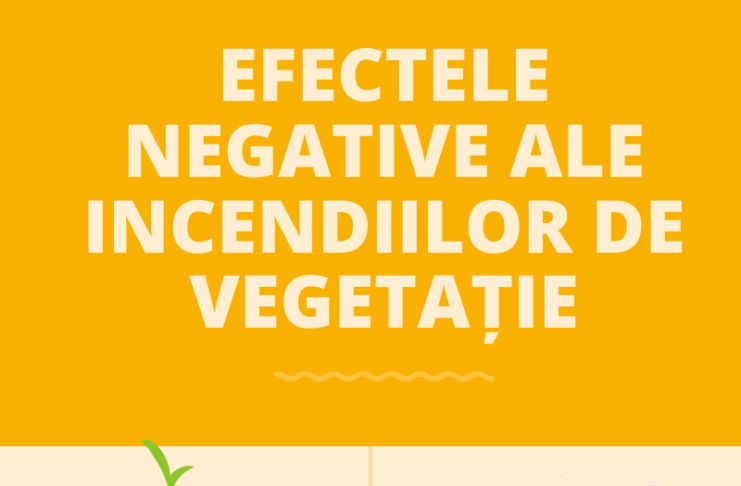 EFECTELE NEGATIVE ALE INCENDIILOR DE VEGETAȚIE