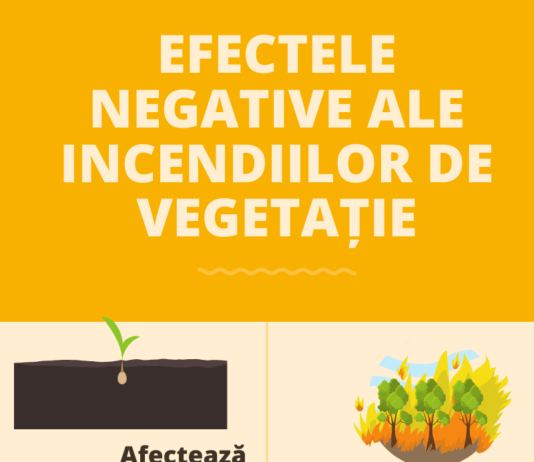 EFECTELE NEGATIVE ALE INCENDIILOR DE VEGETAȚIE

Afectează